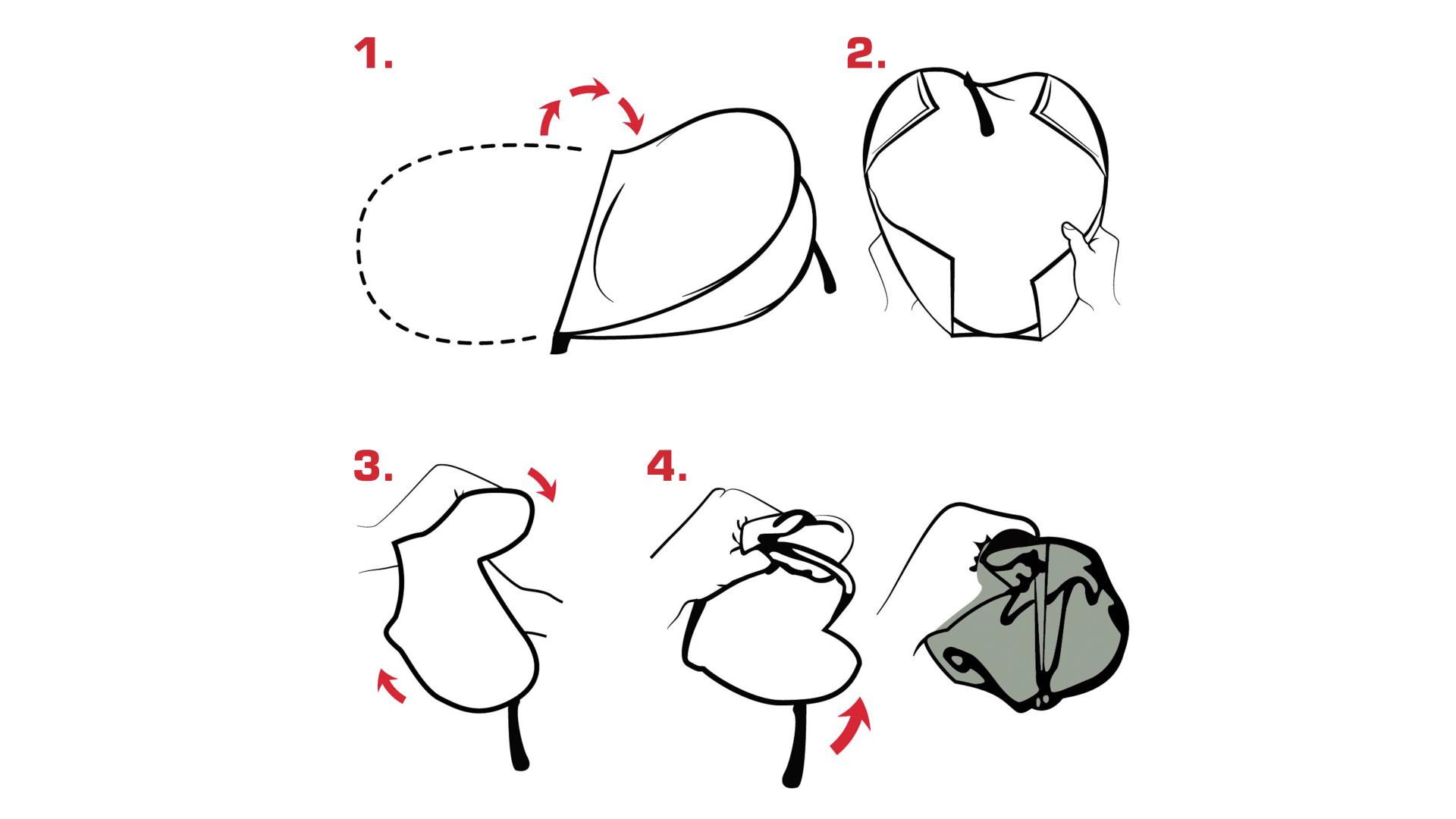 1.

2.

3.

4.